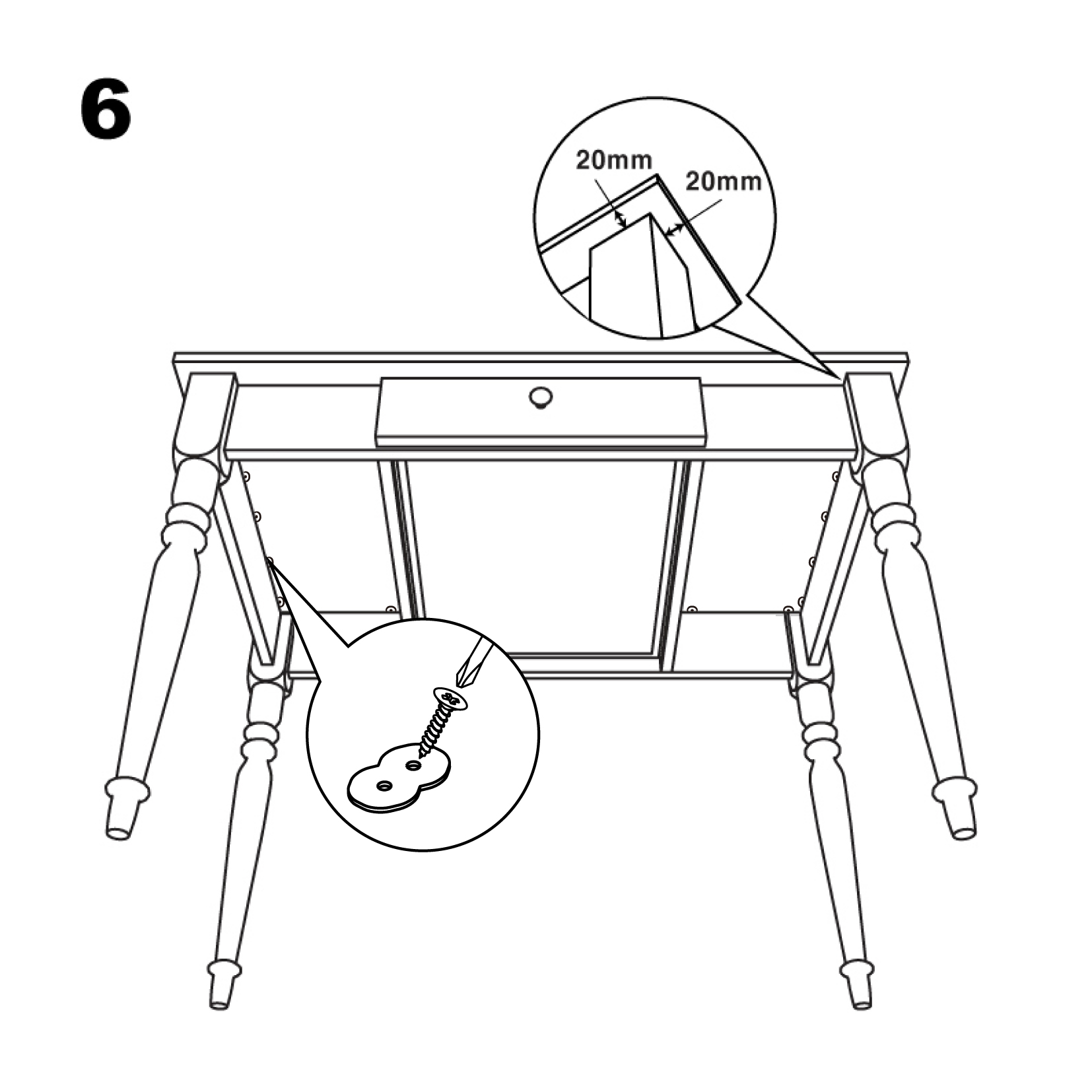 6

20mm

20mm