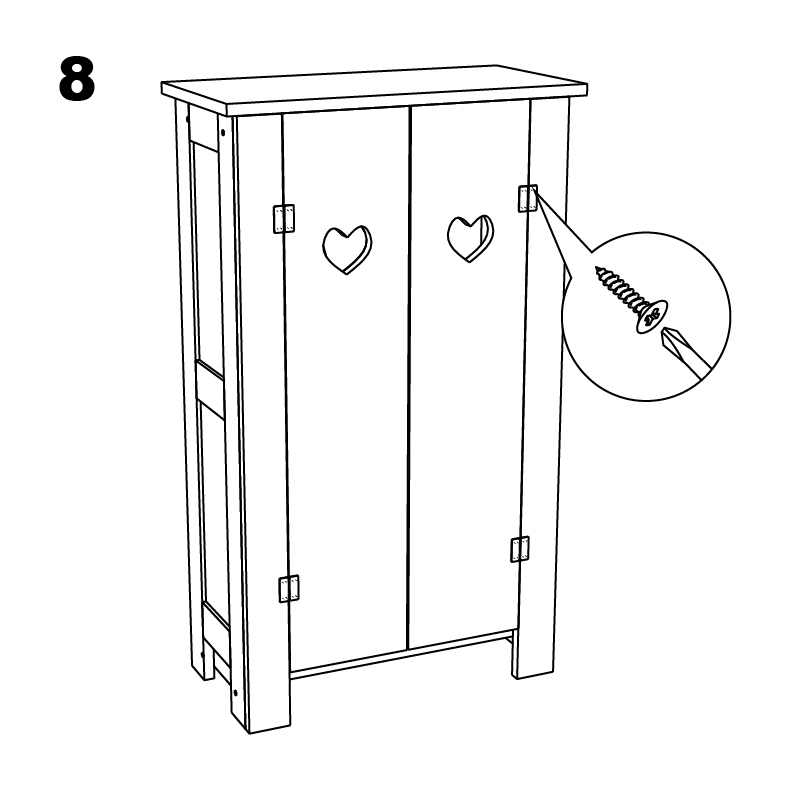 8