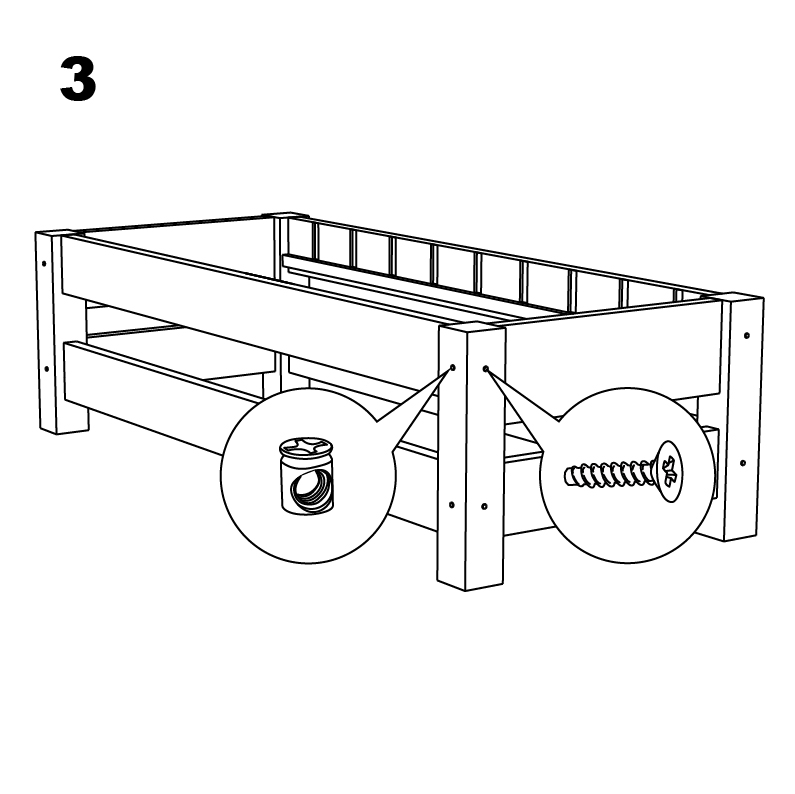 3