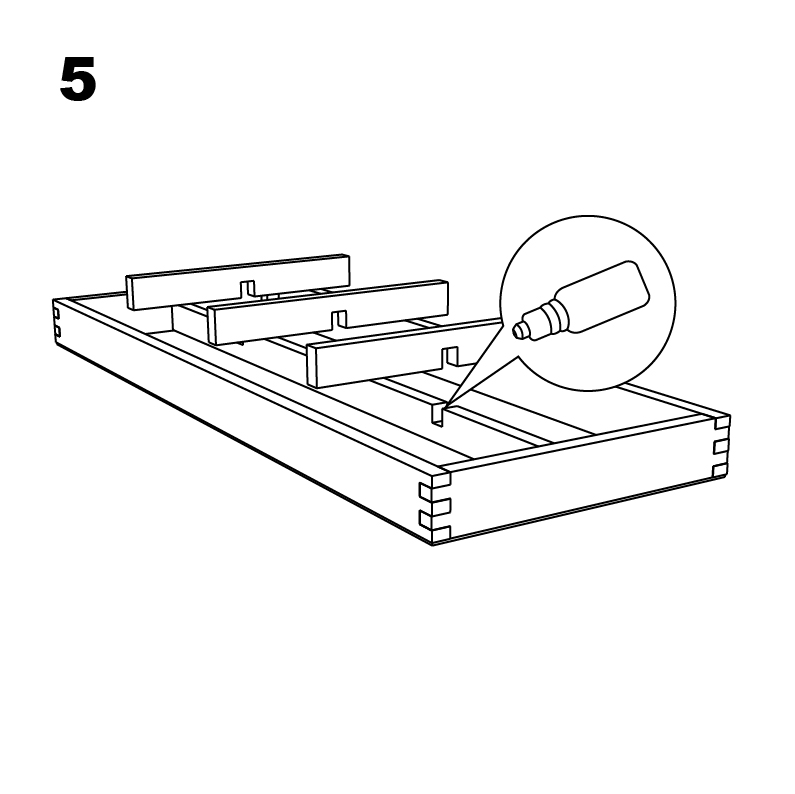 5