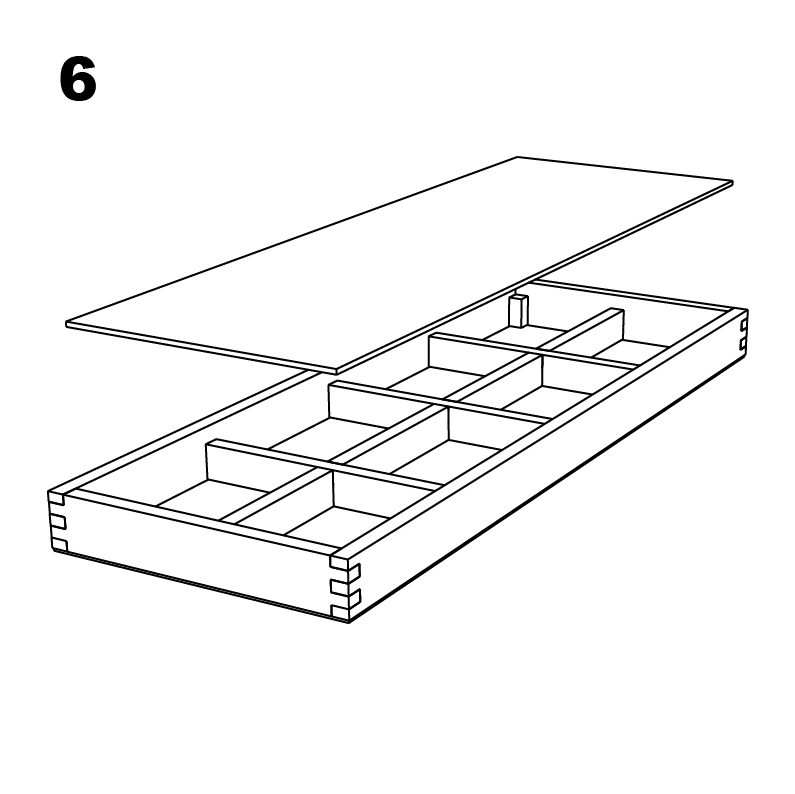 6