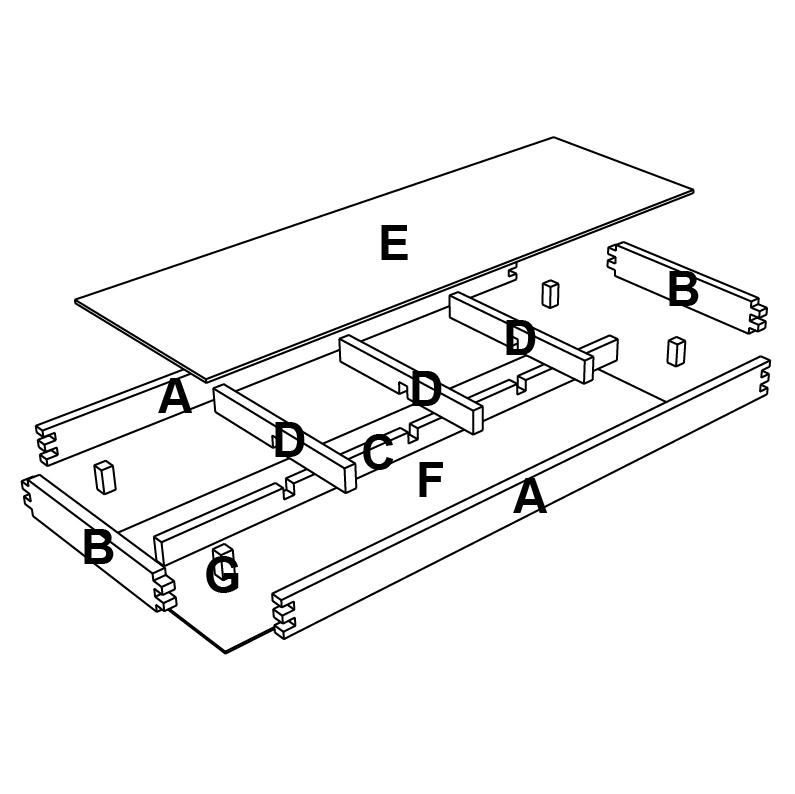 E
B
D
A
D
D
C
F
A
B
G