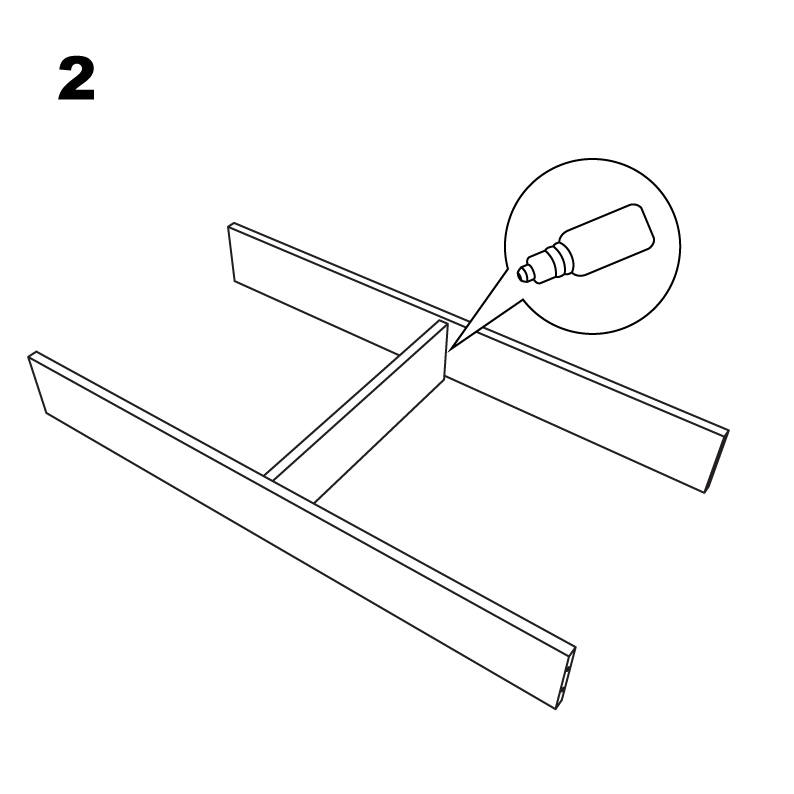 2