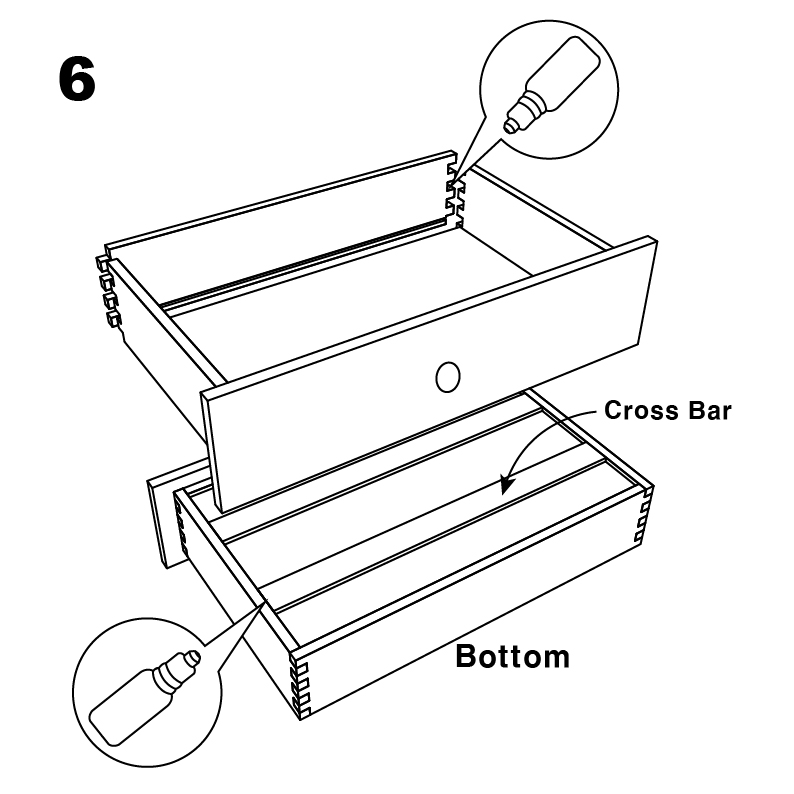 6

Cross Bar

Bottom