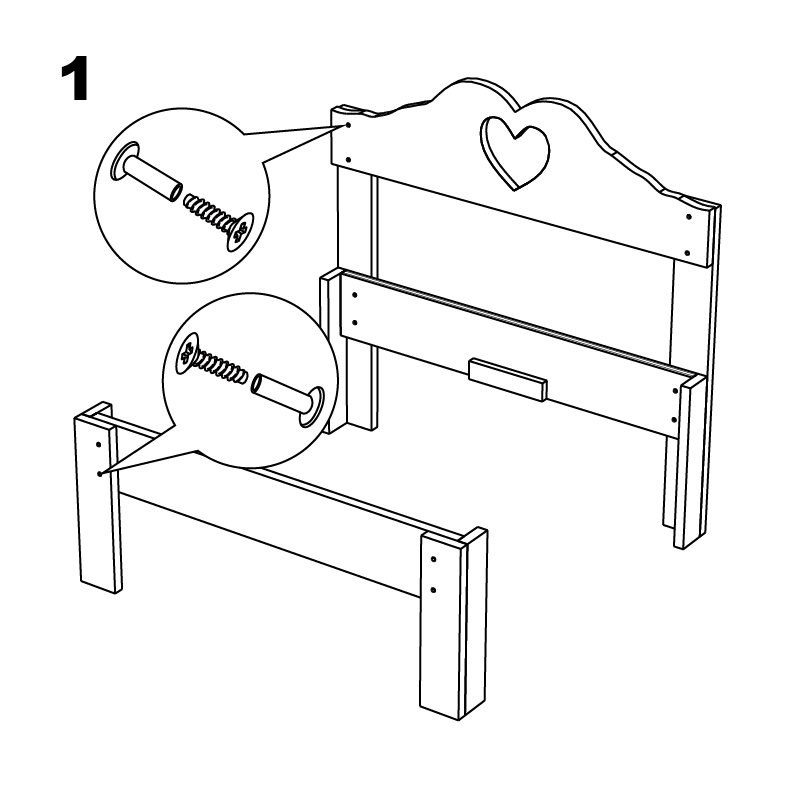 1