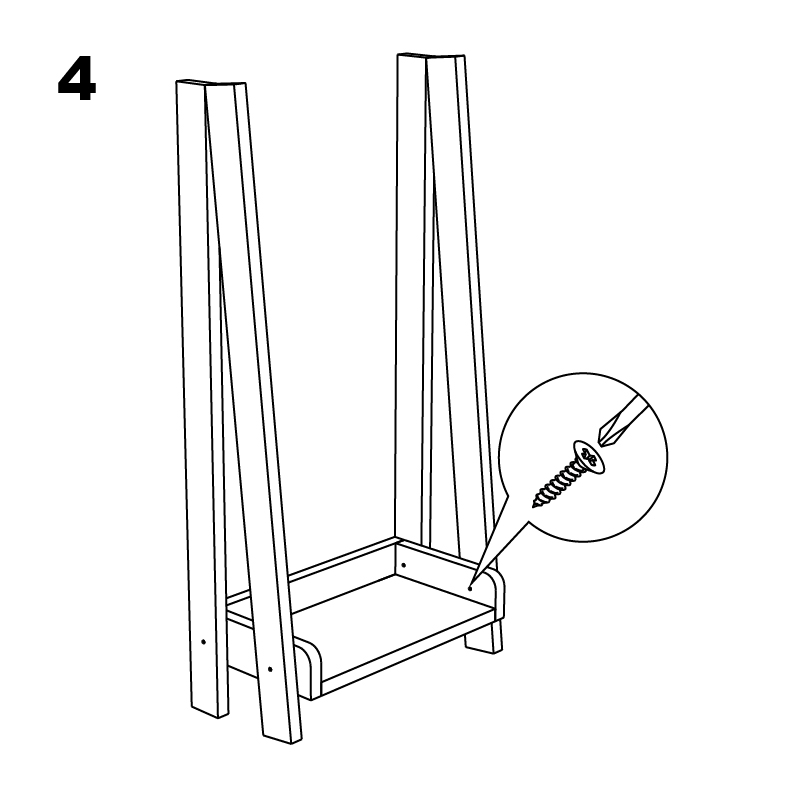 4