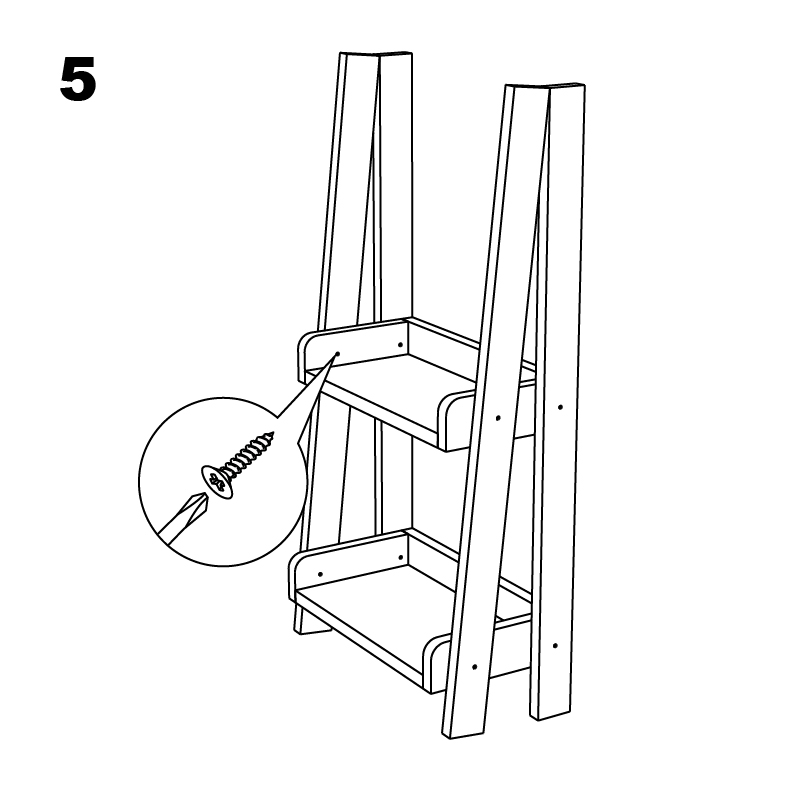 5