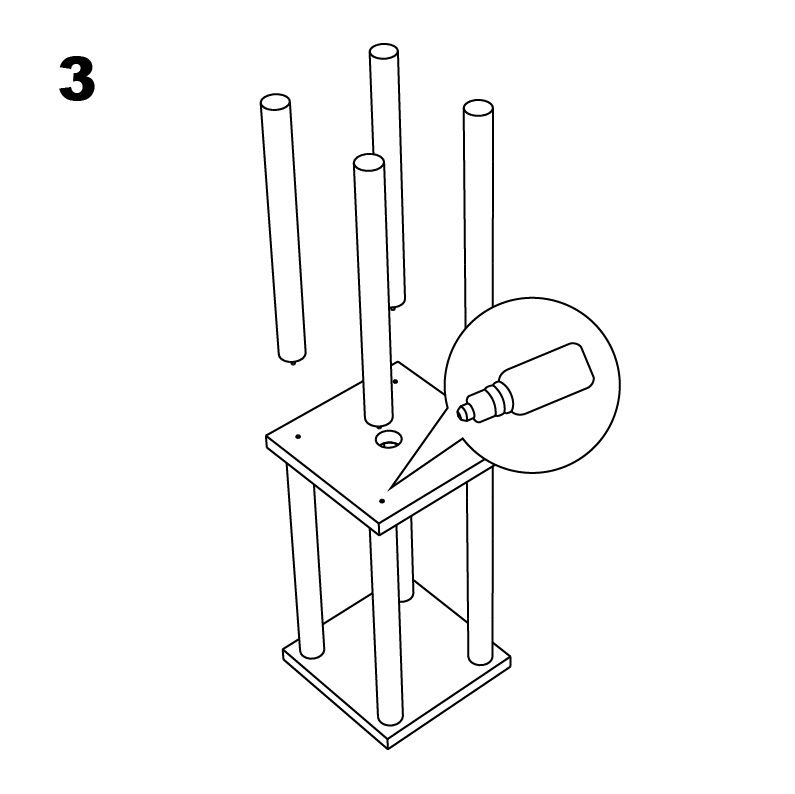 3