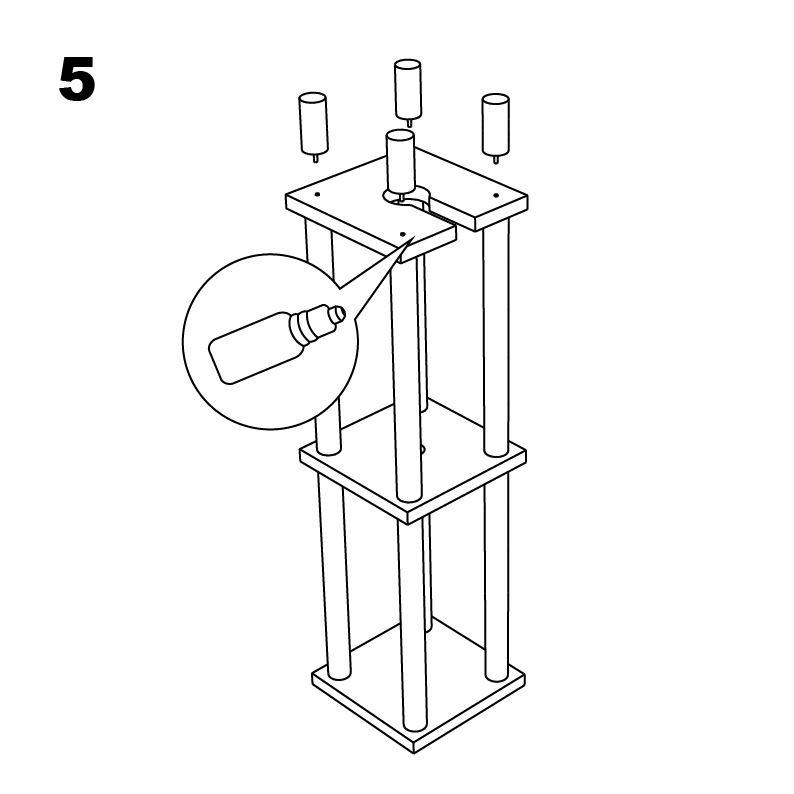 5