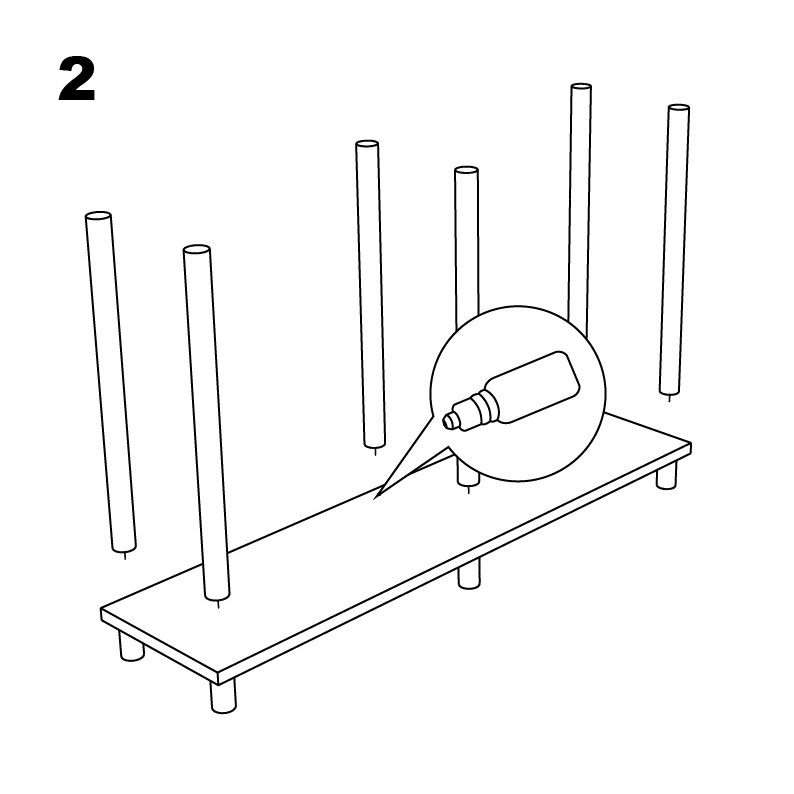 2