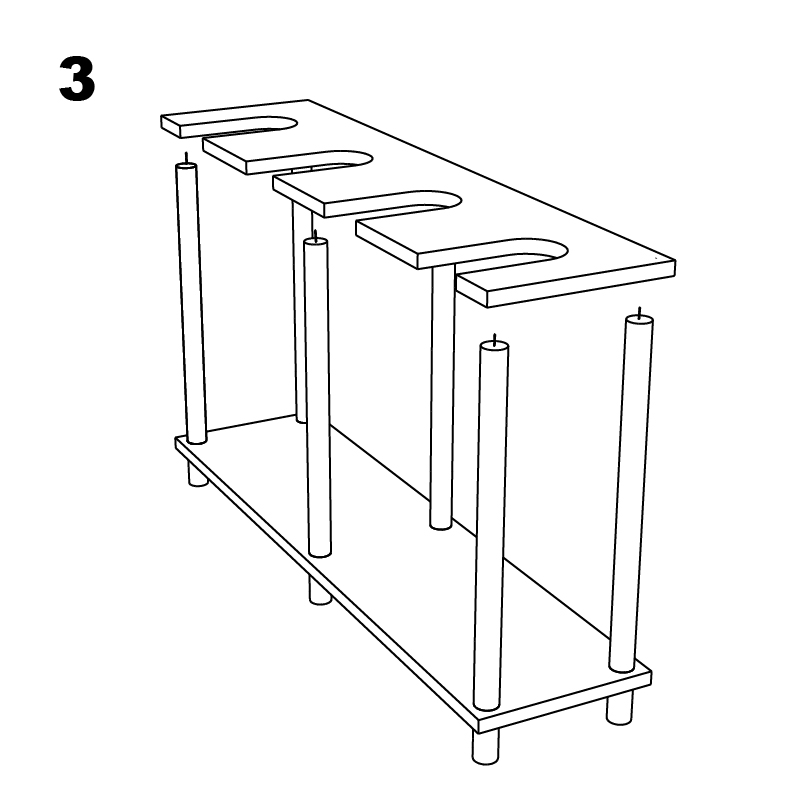 3