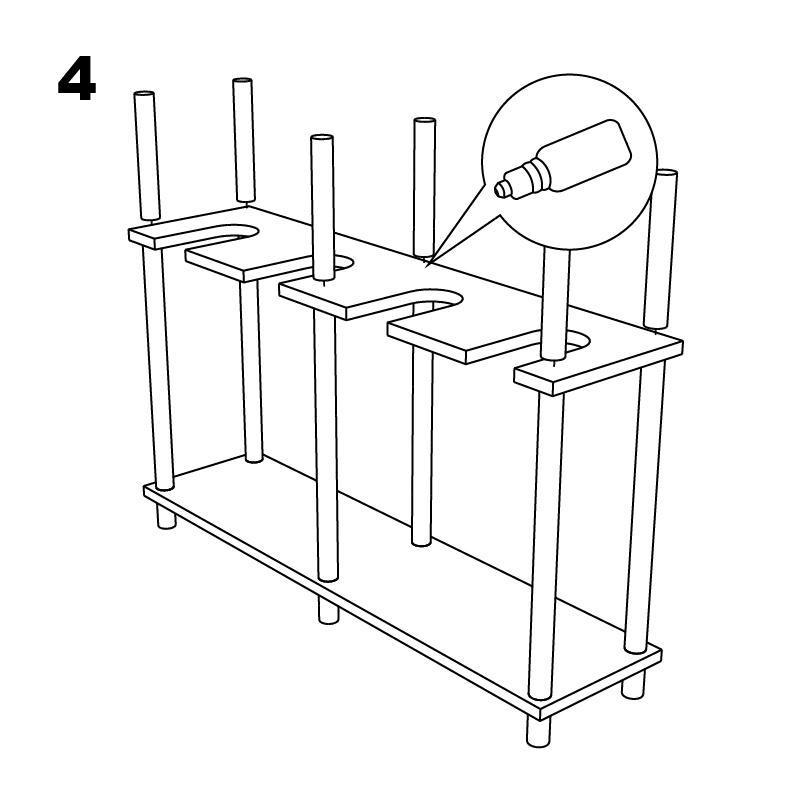 4