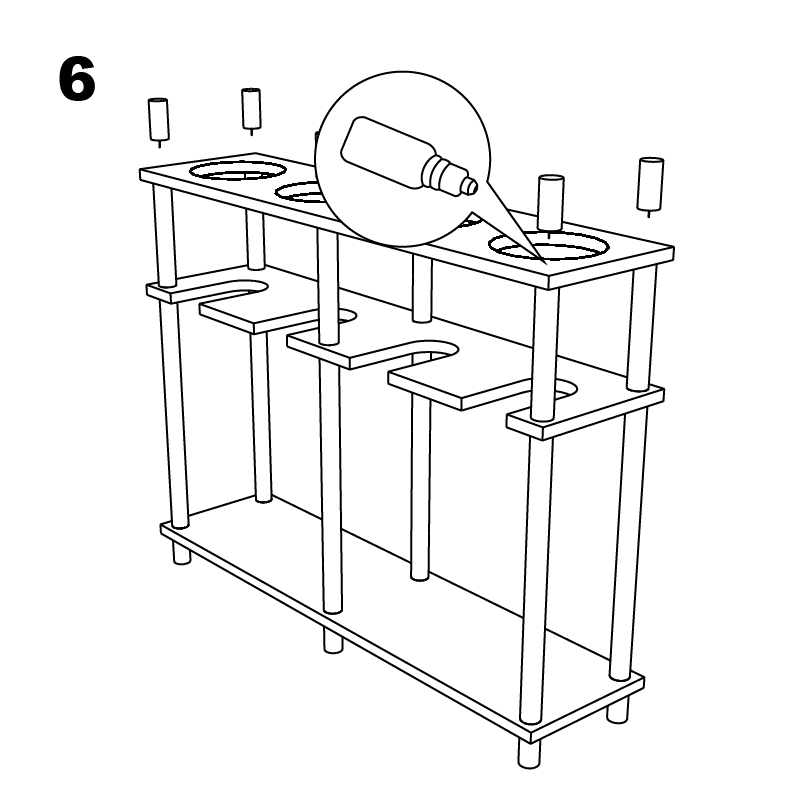 6