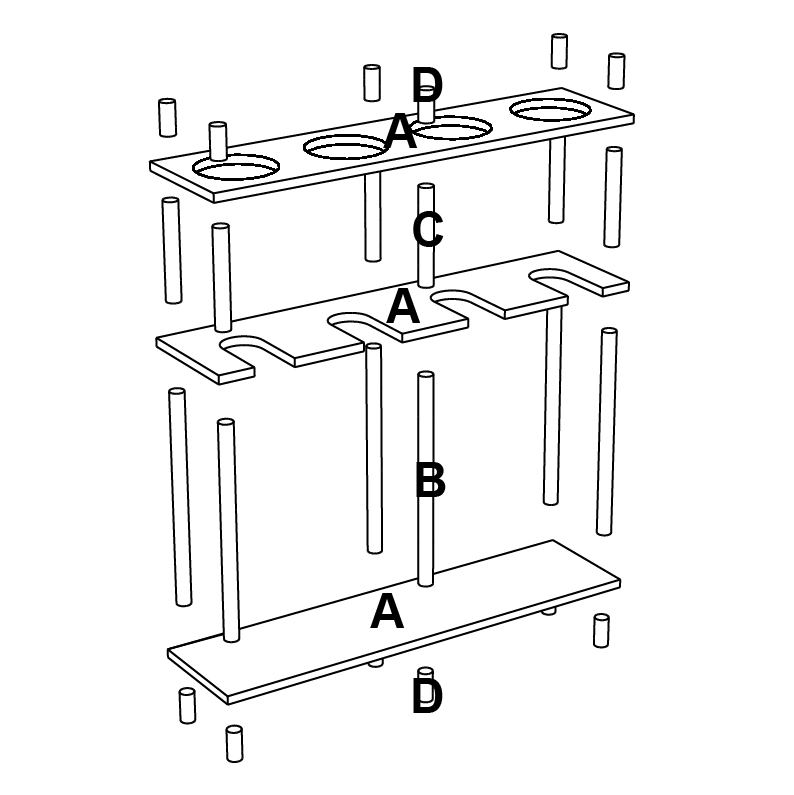 D
A
C
A
B
A
D