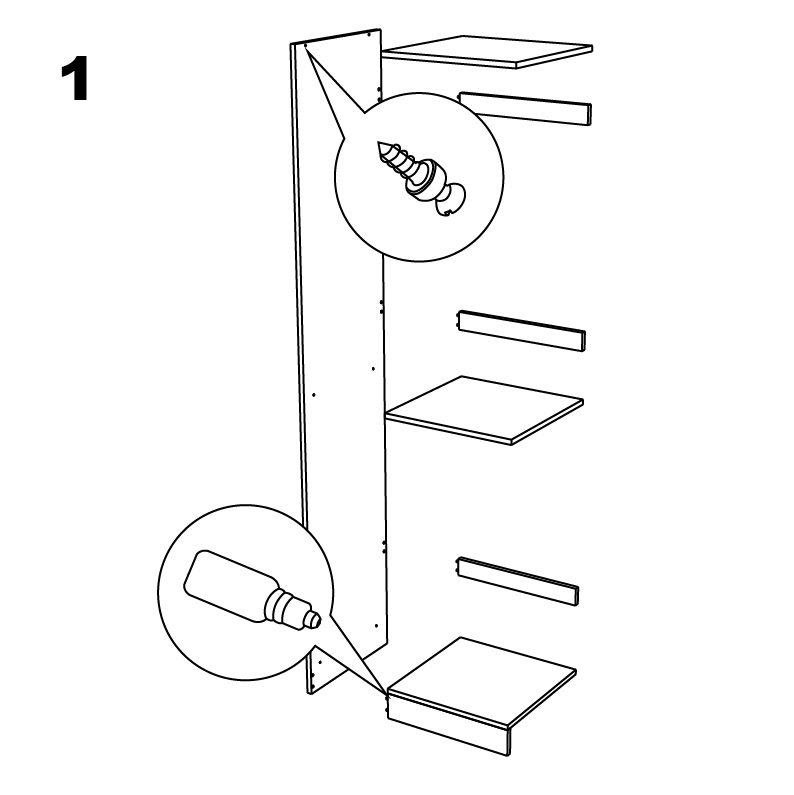 1