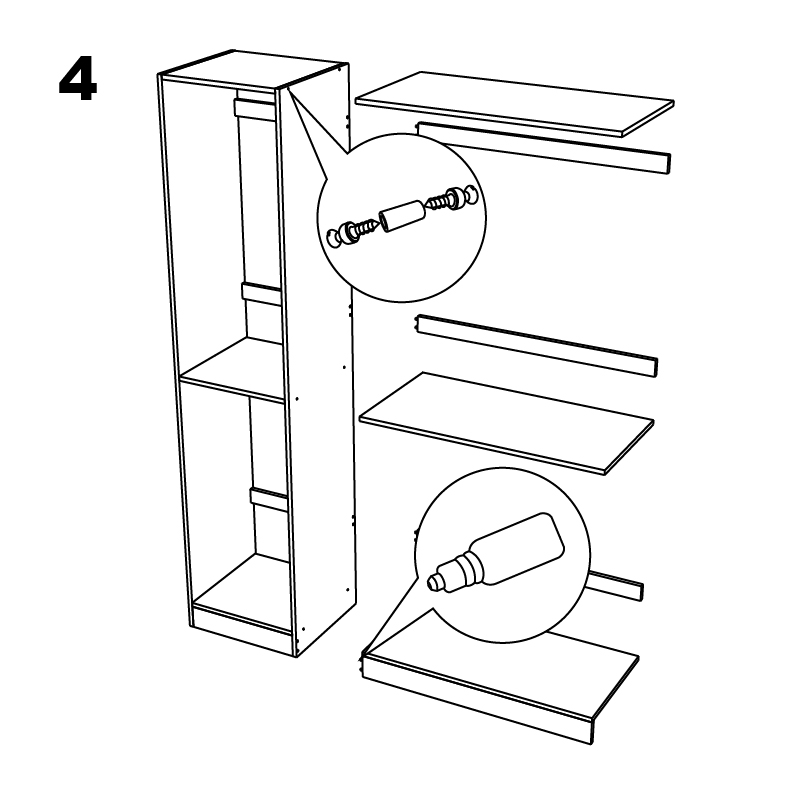 4