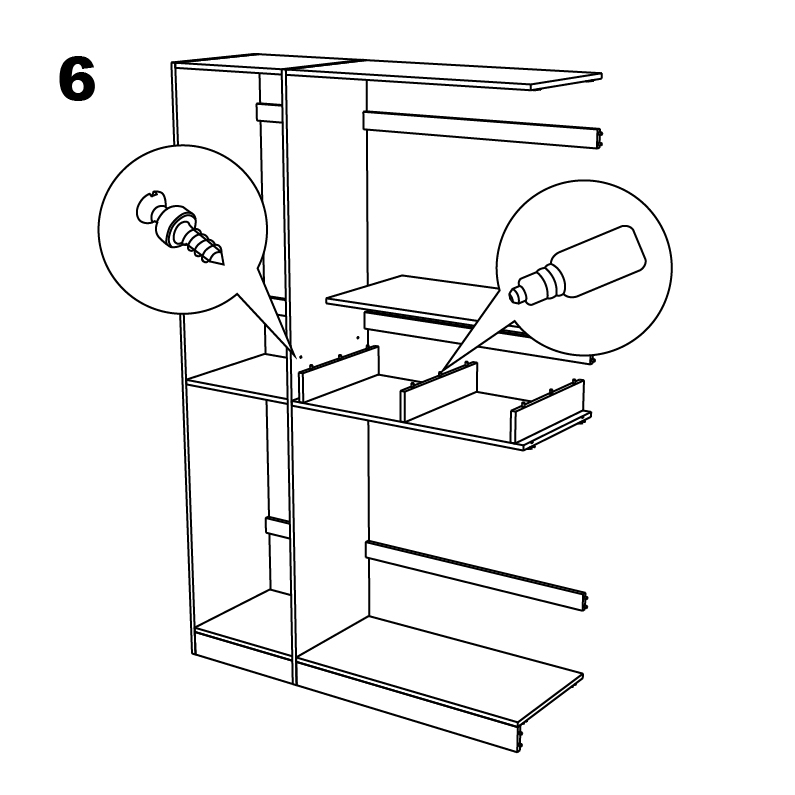 6