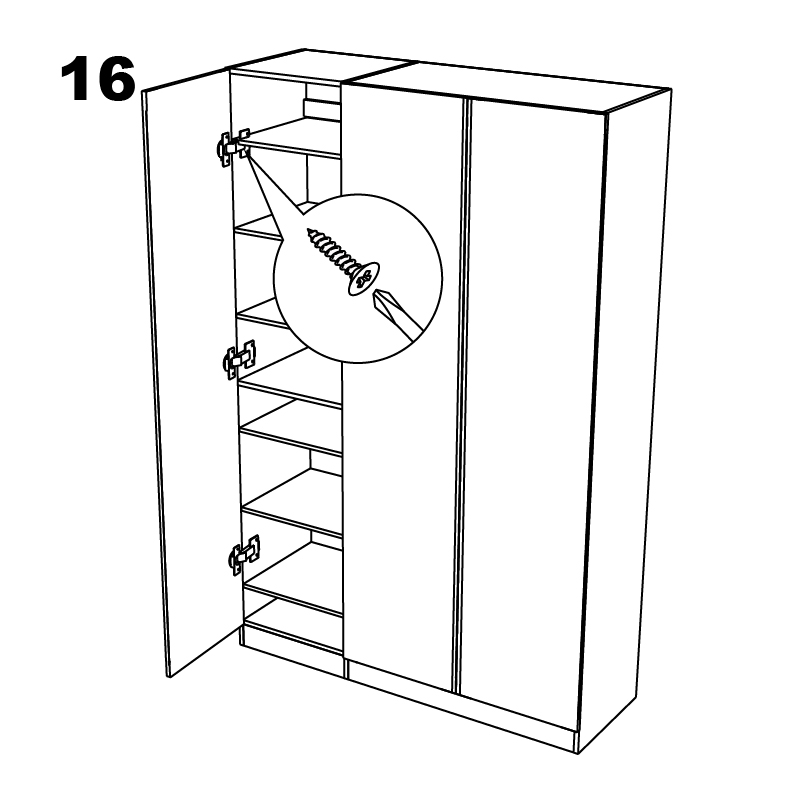 16