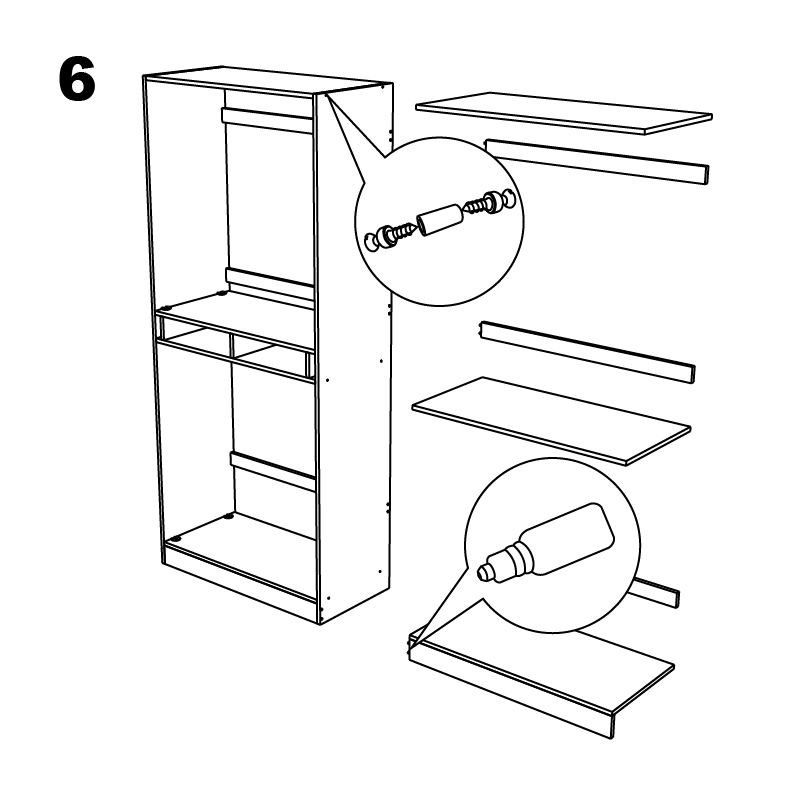 6