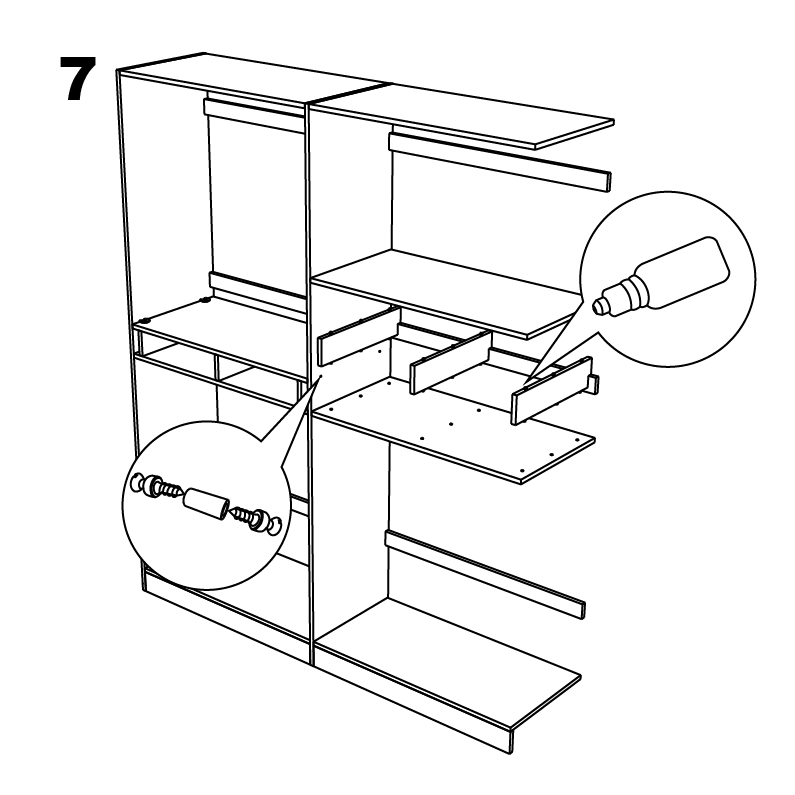 7