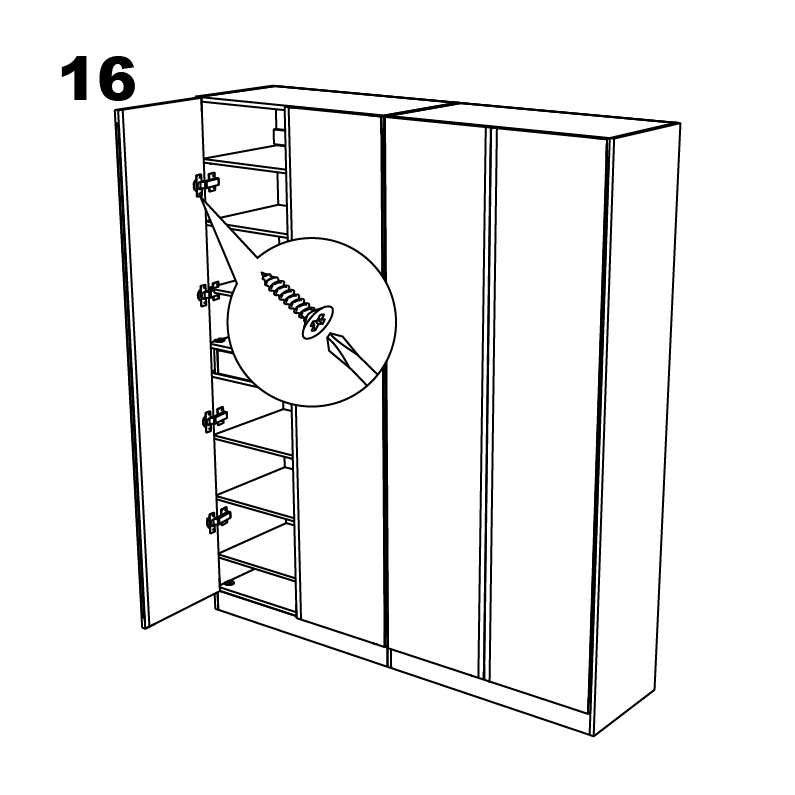 16