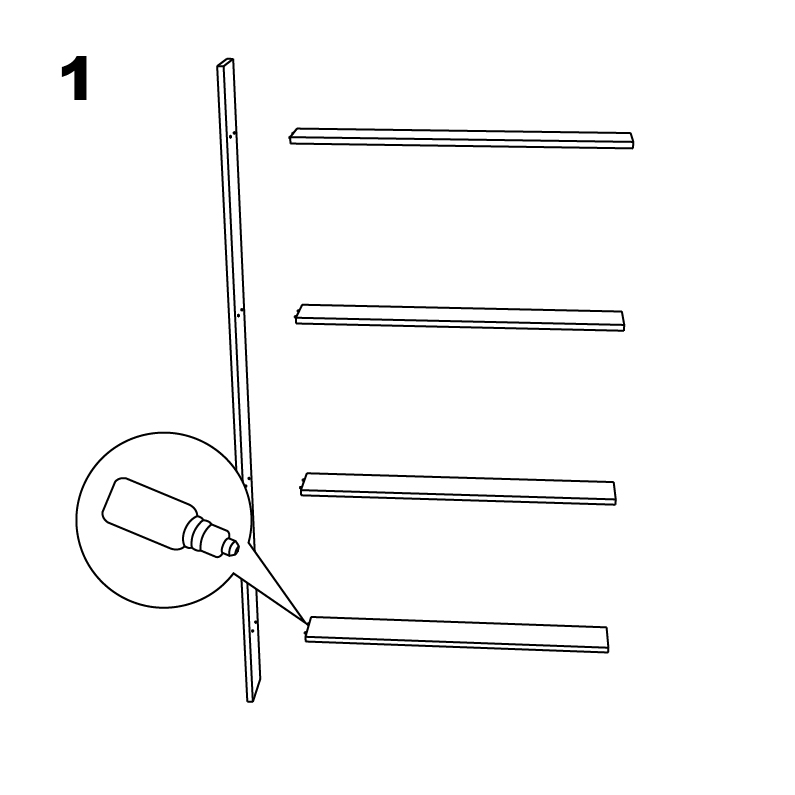 1