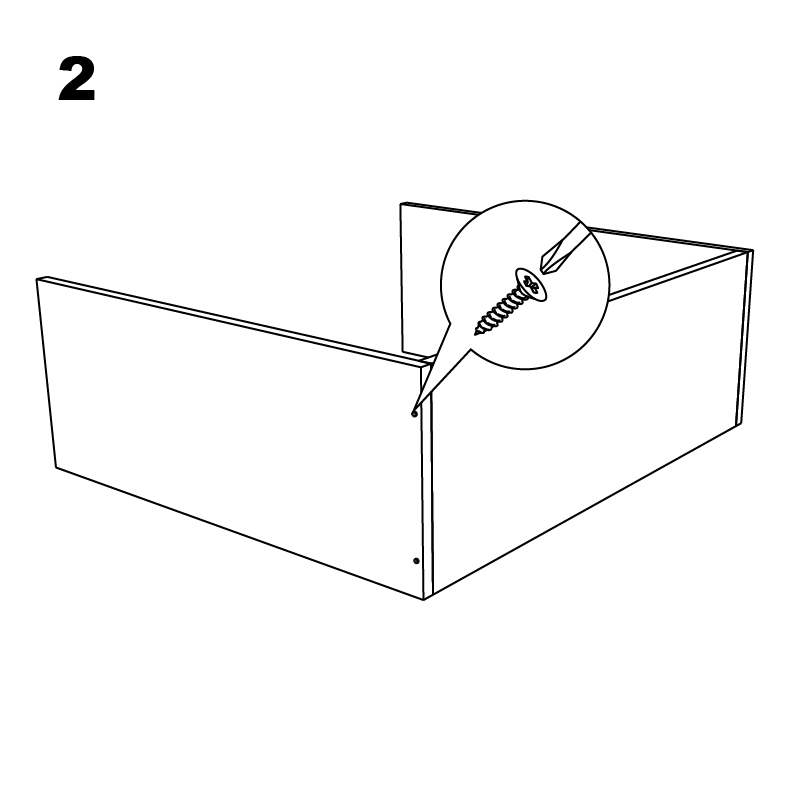 2