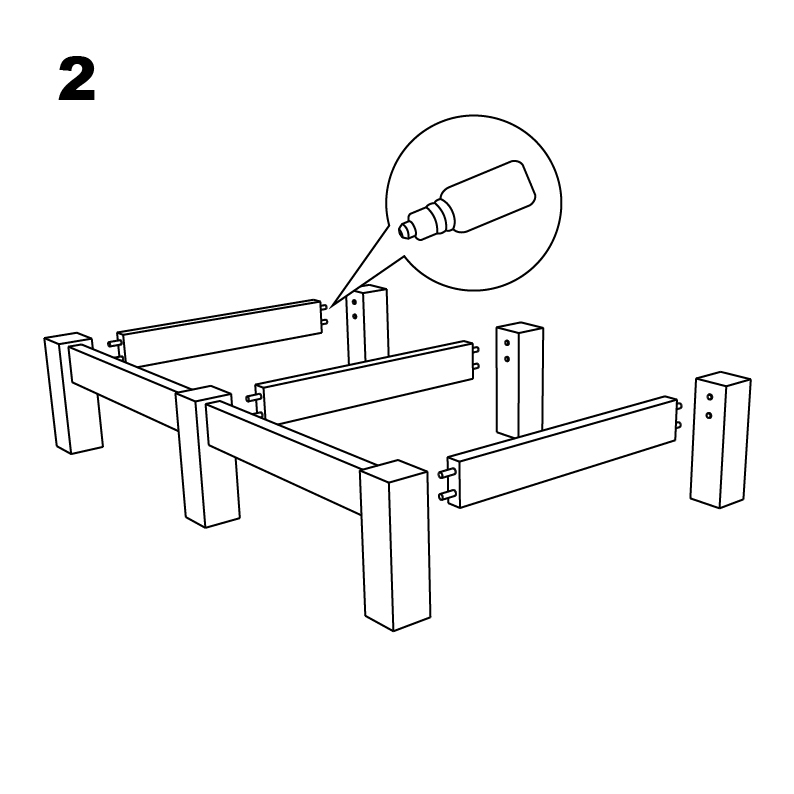 2