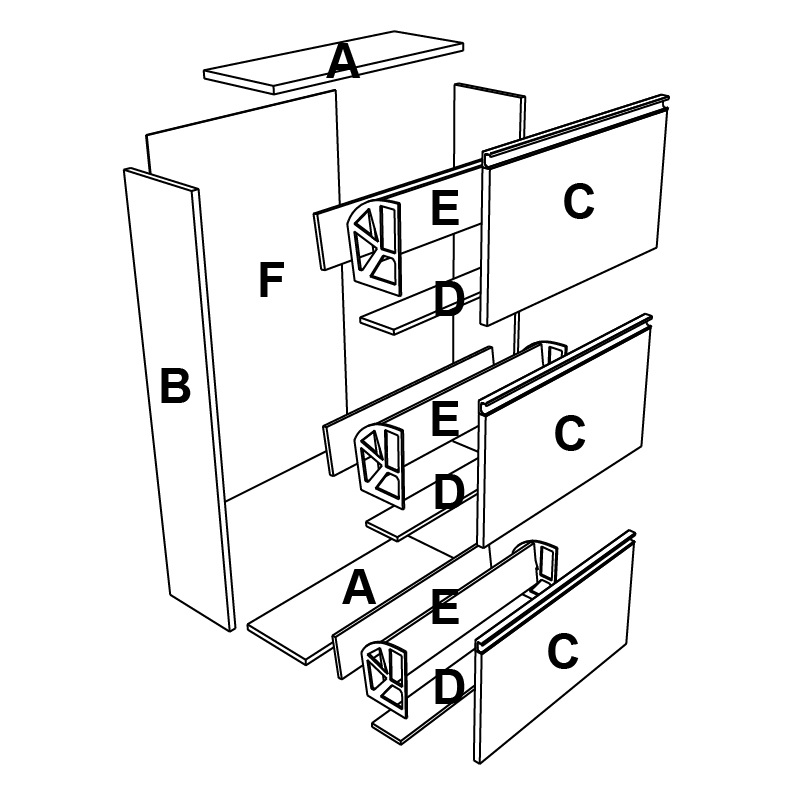 A
E
C
F
D
B
E
C
D
A
E
C
D