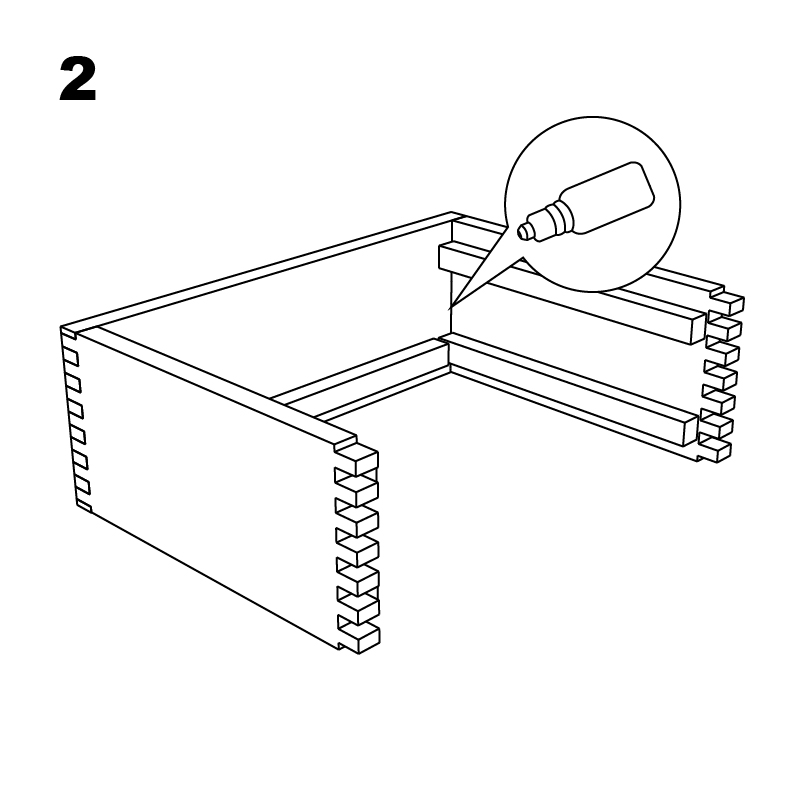 2