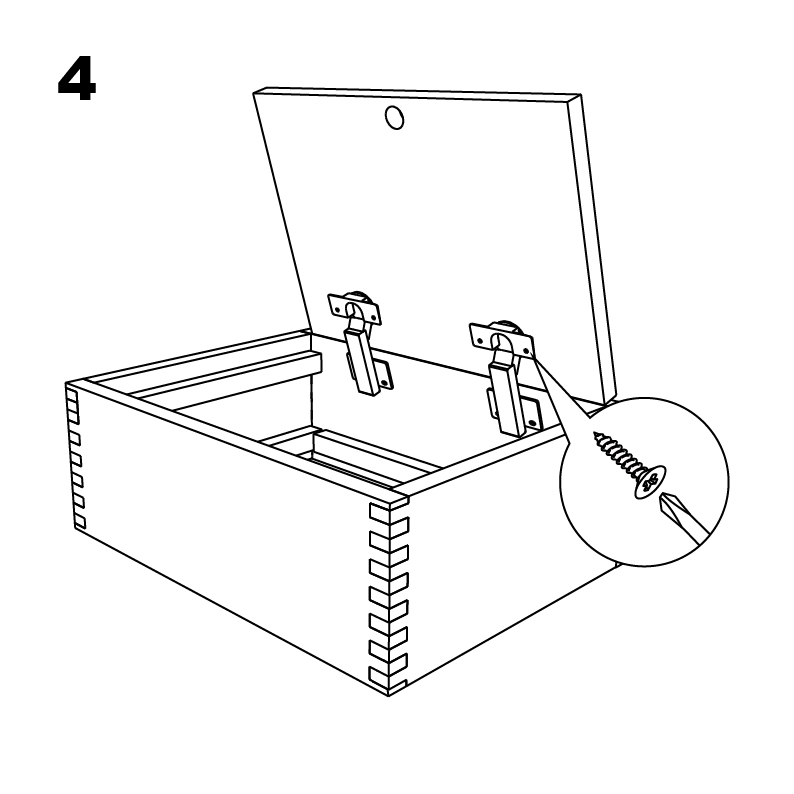 4