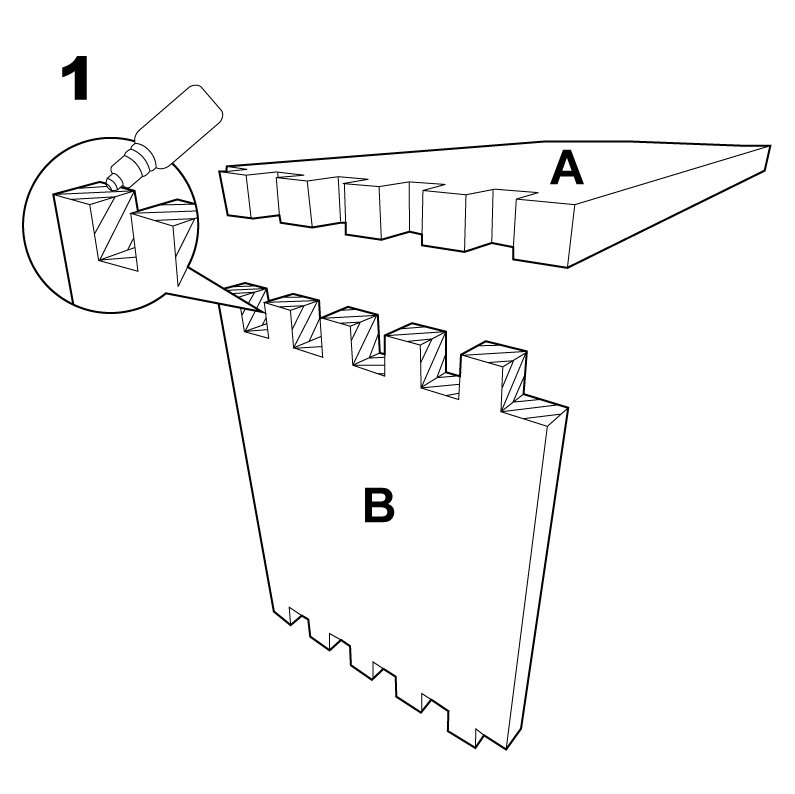 1

A

B