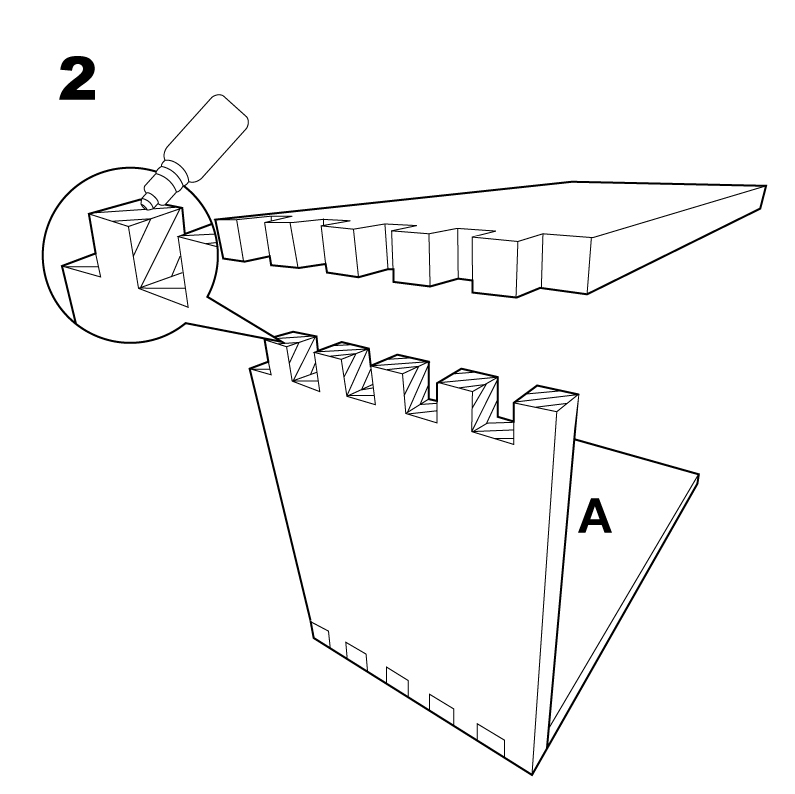 2

A