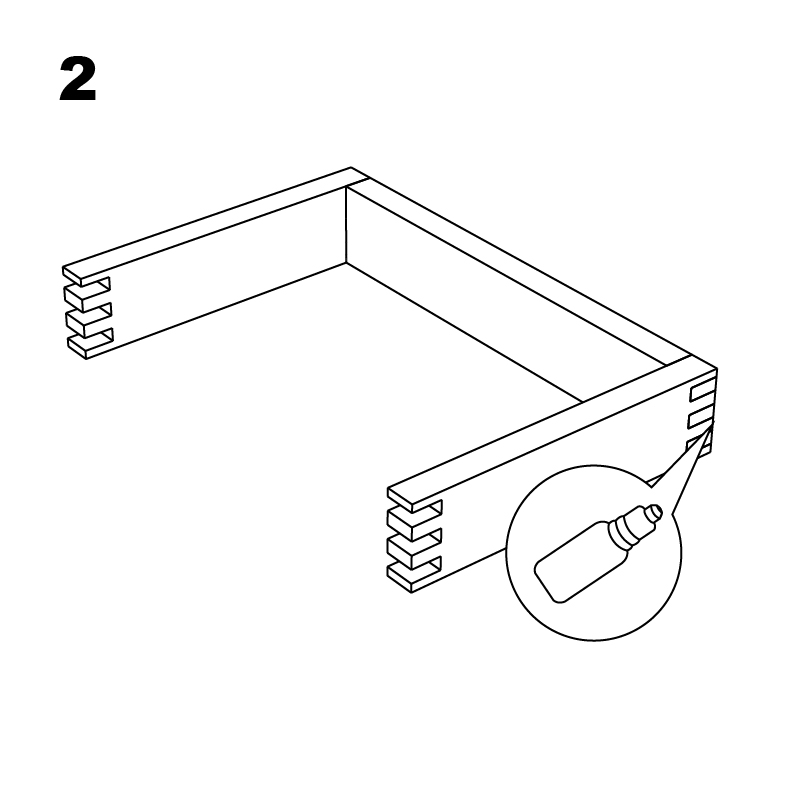 2