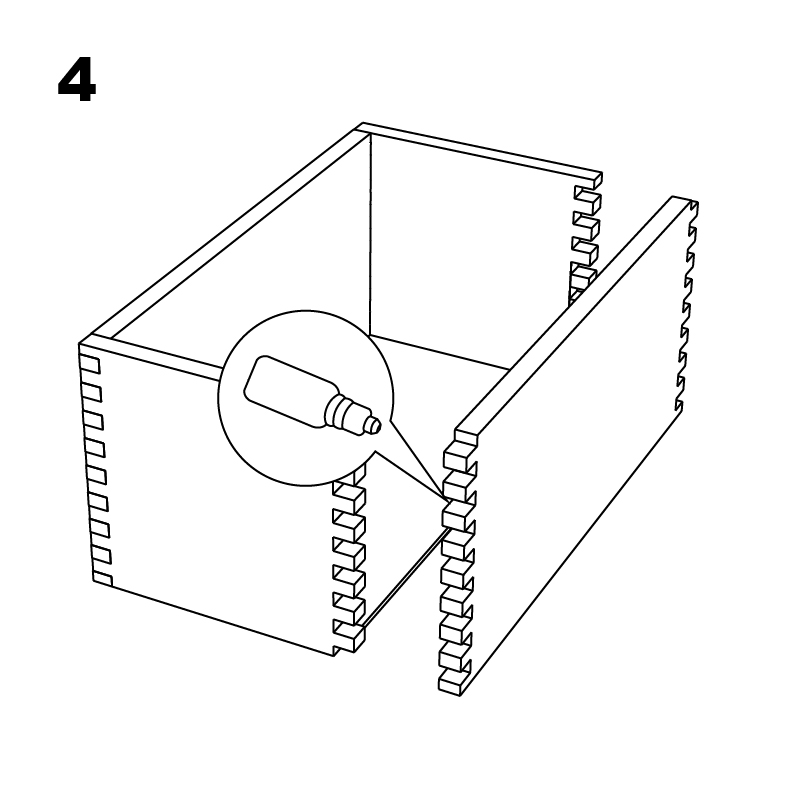 4