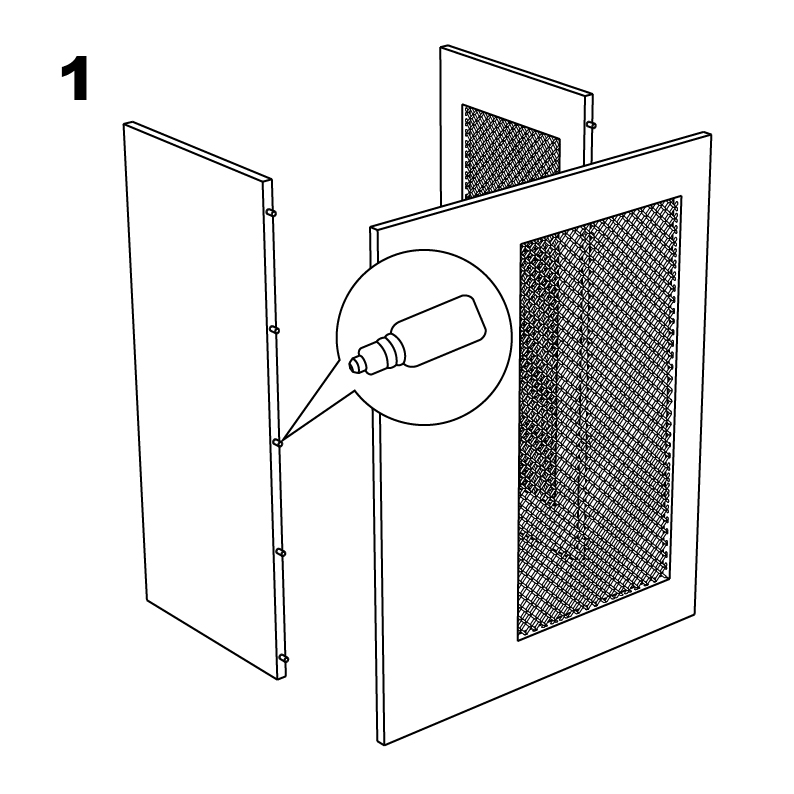 1