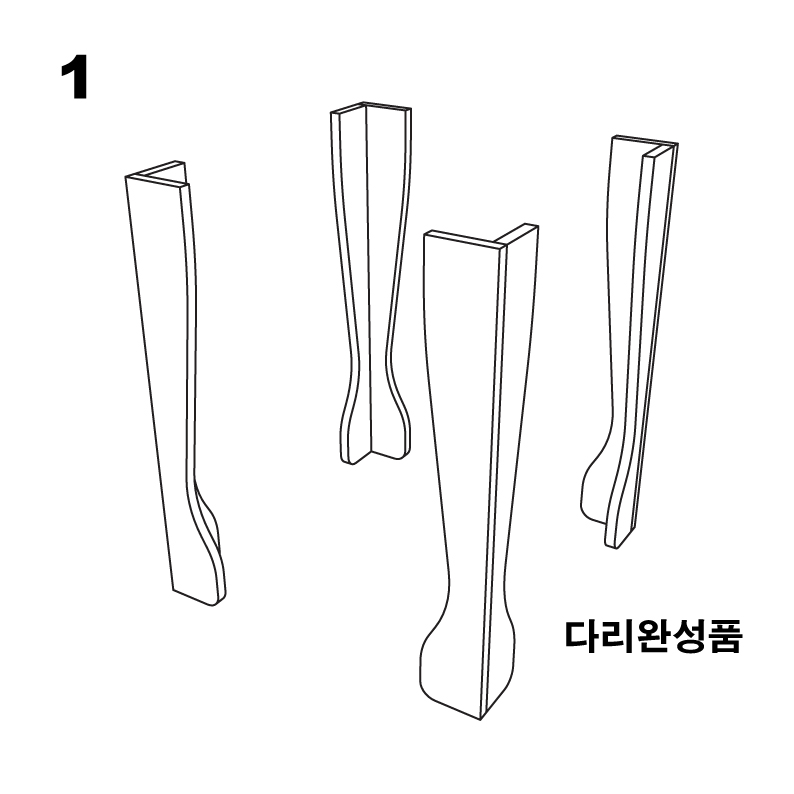 1

다리완성품