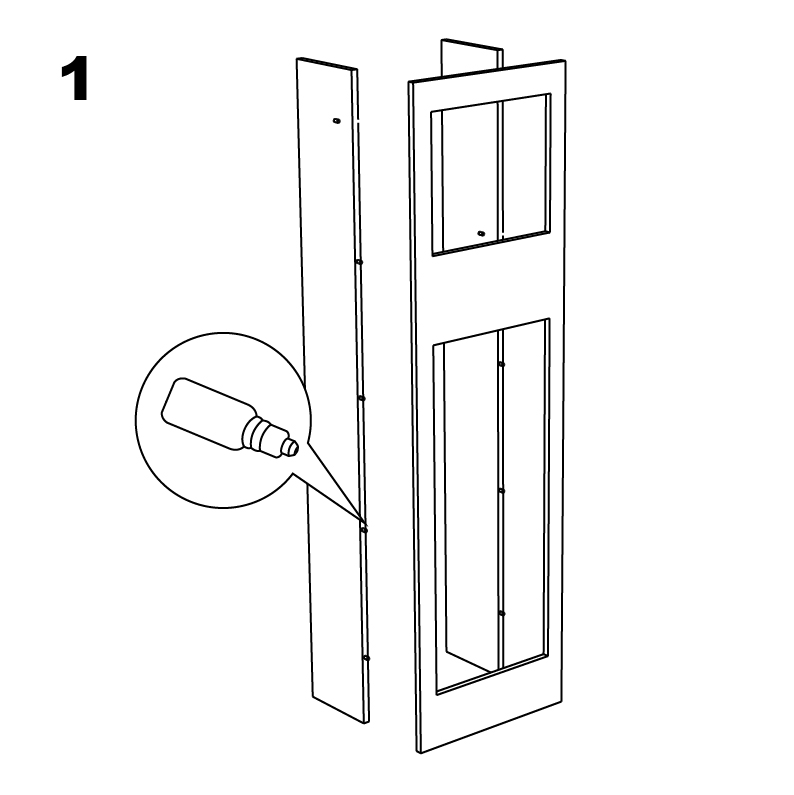 1