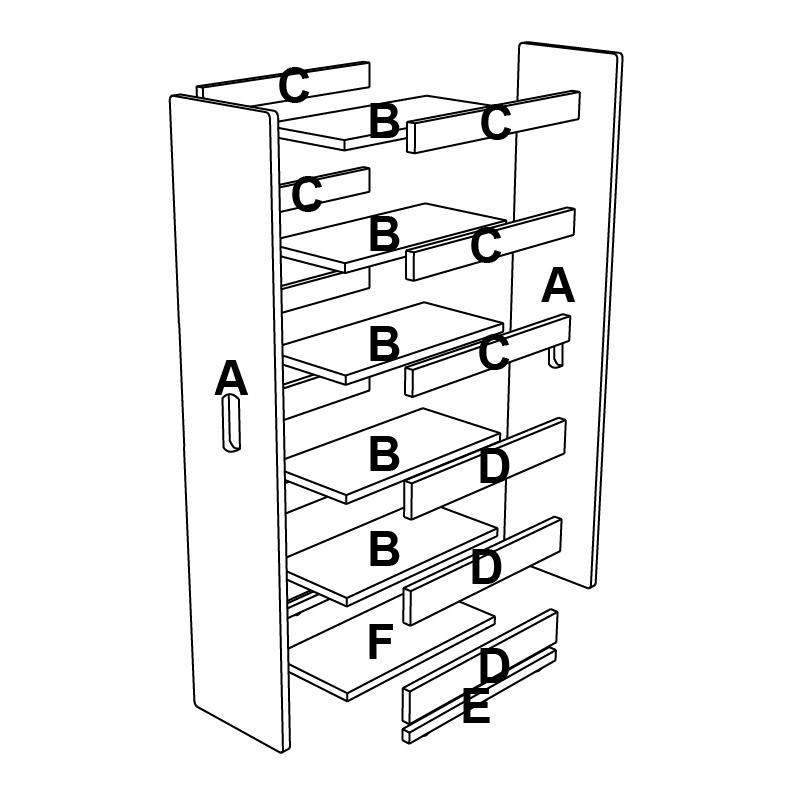 C
B C
C
B C
A
B C
A
B D
B D
F D
E