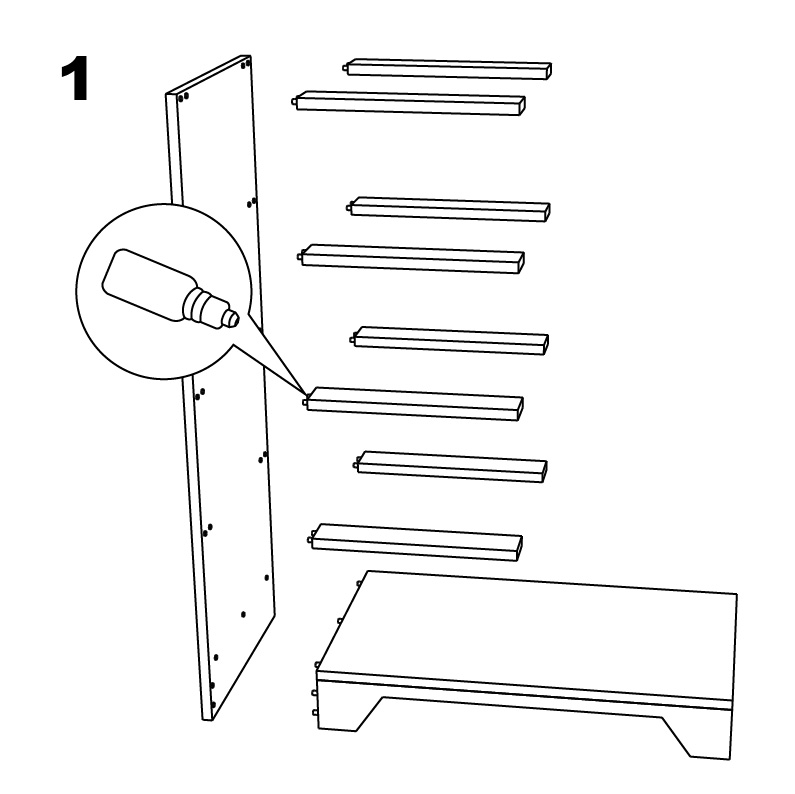 1