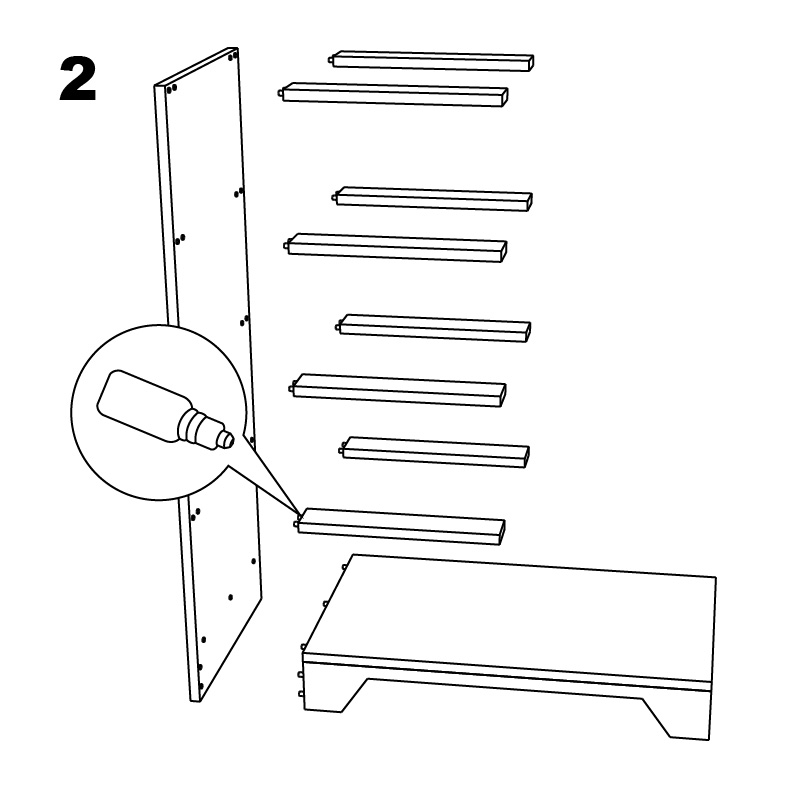 2