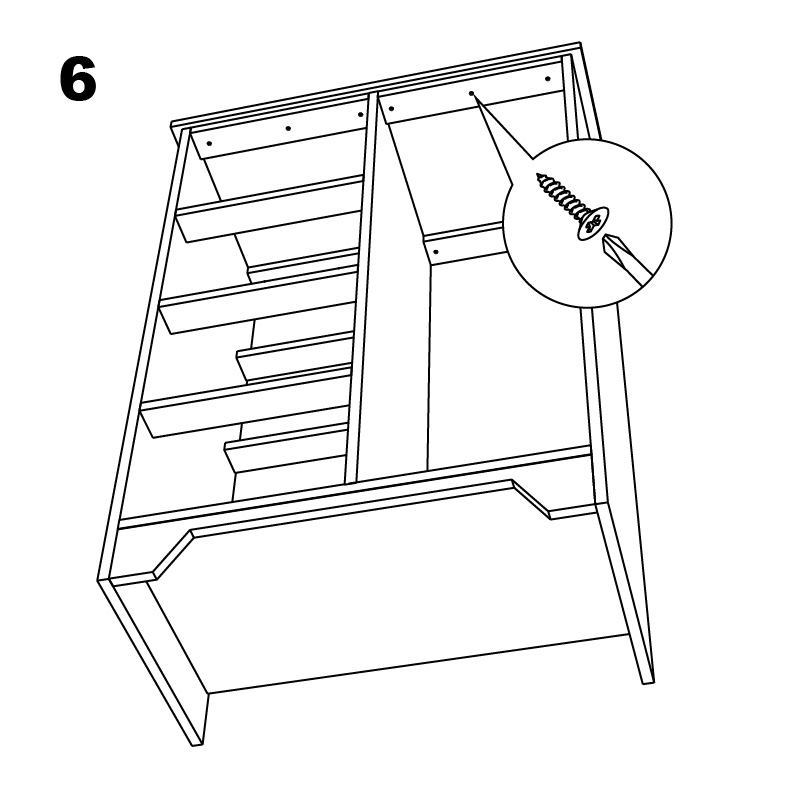 6