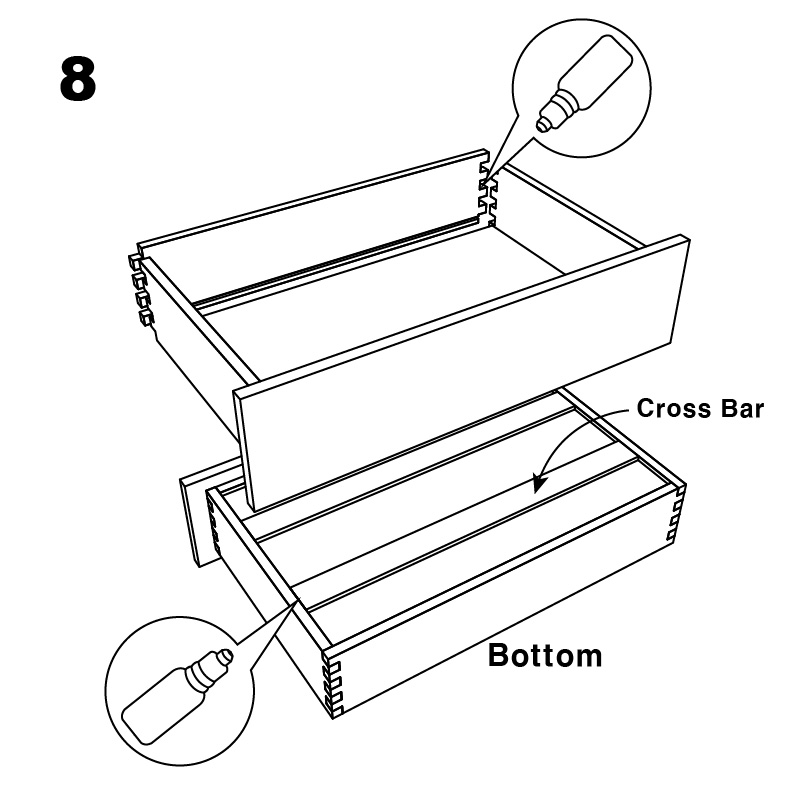 8

Cross Bar

Bottom