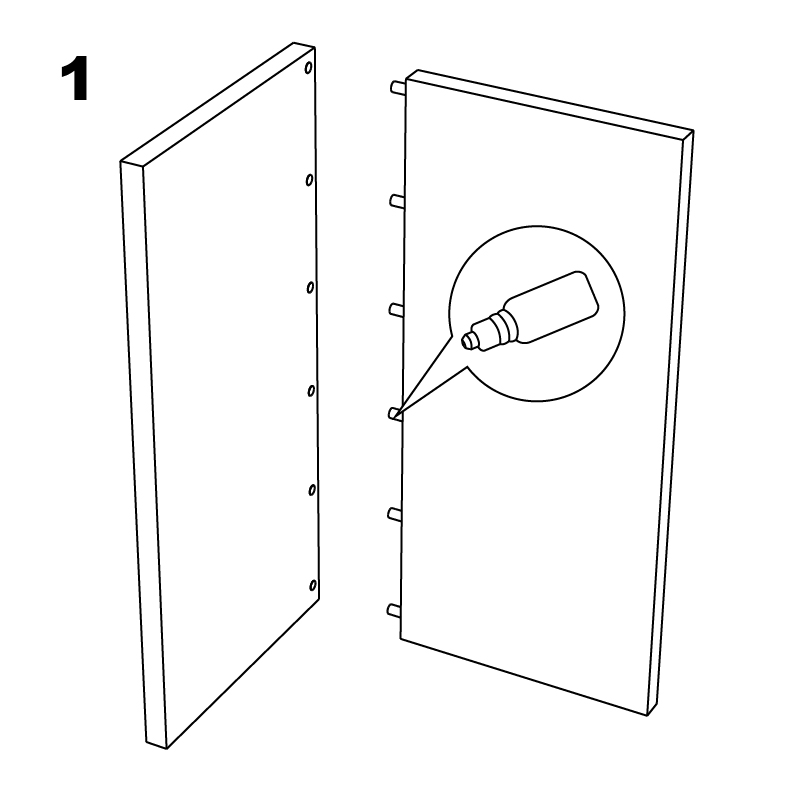 1