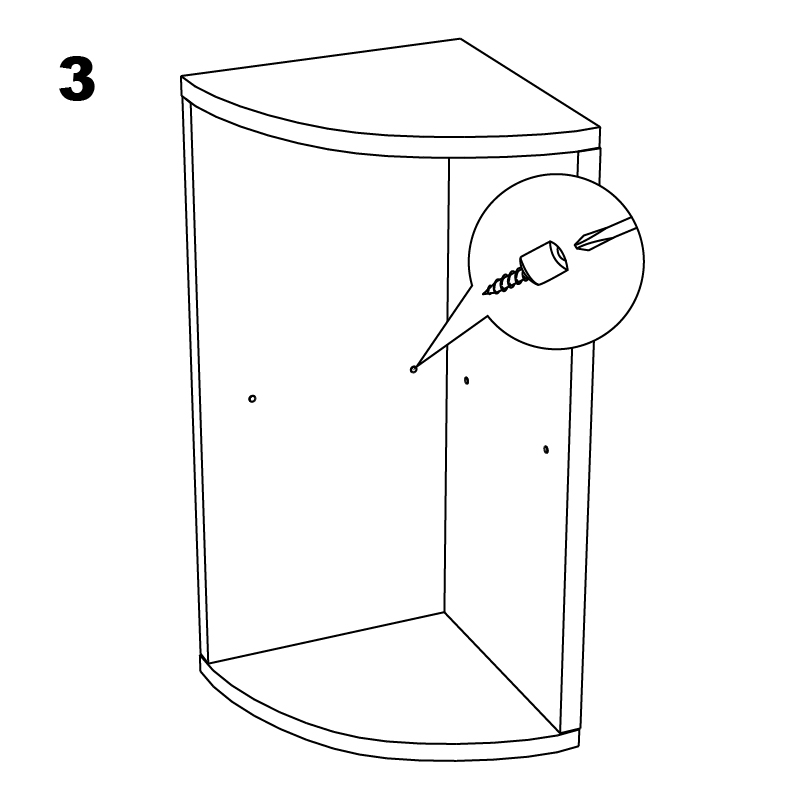 3