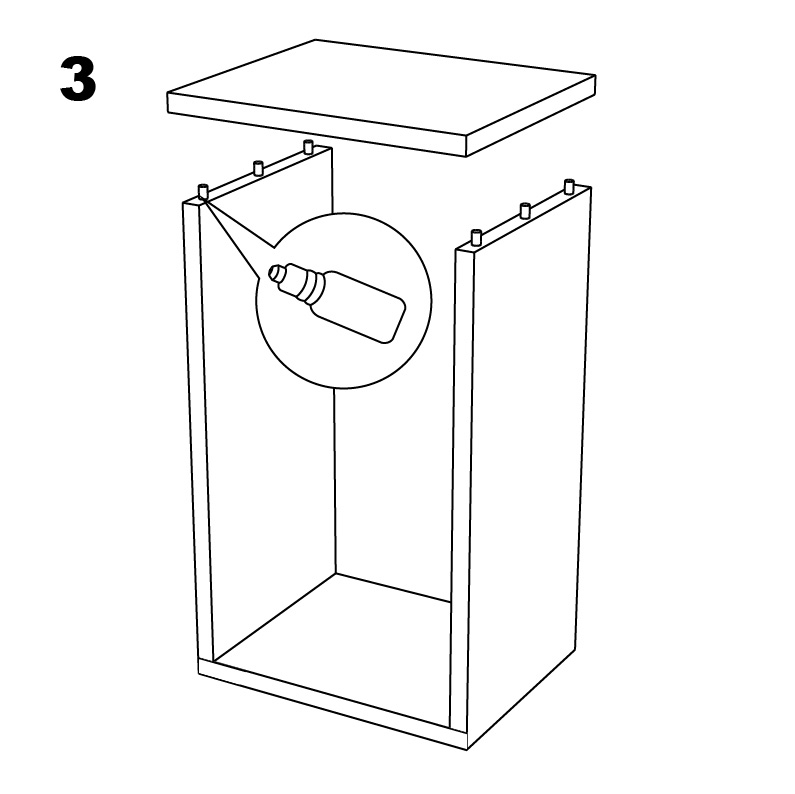 3