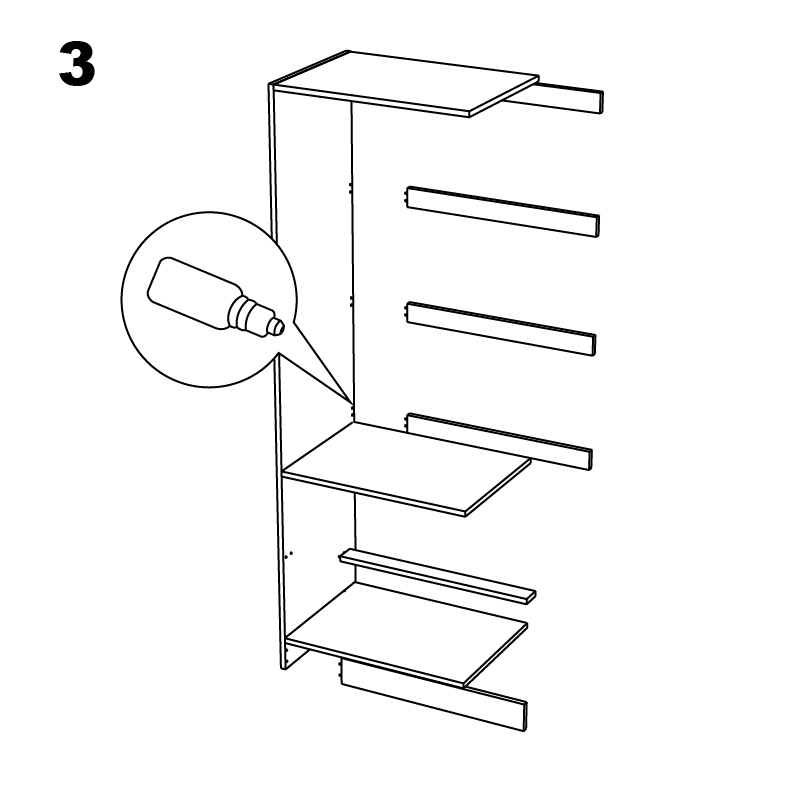 3