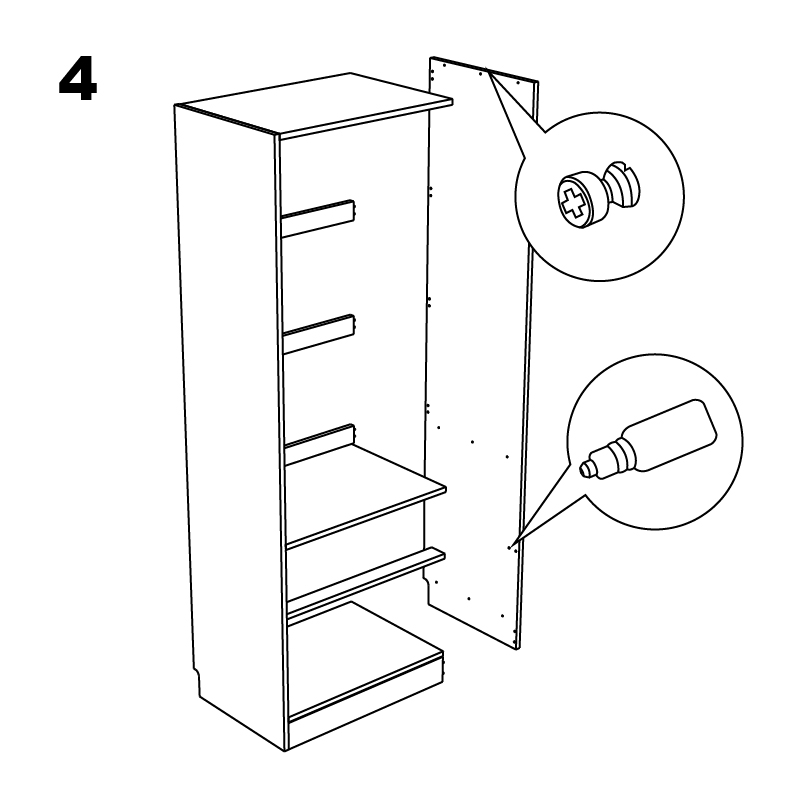 4