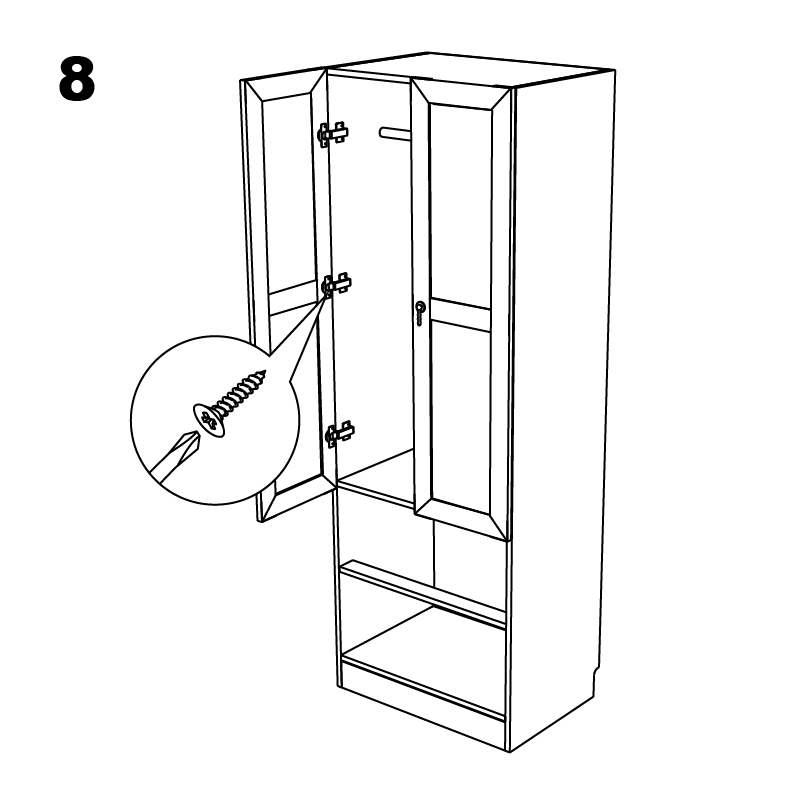 8