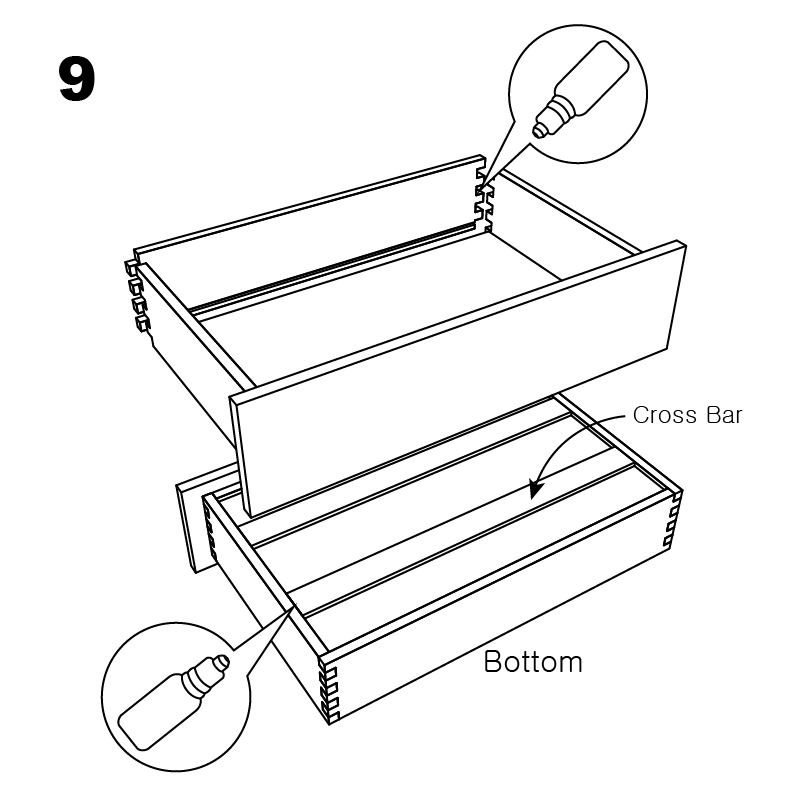 9

Cross Bar

Bottom